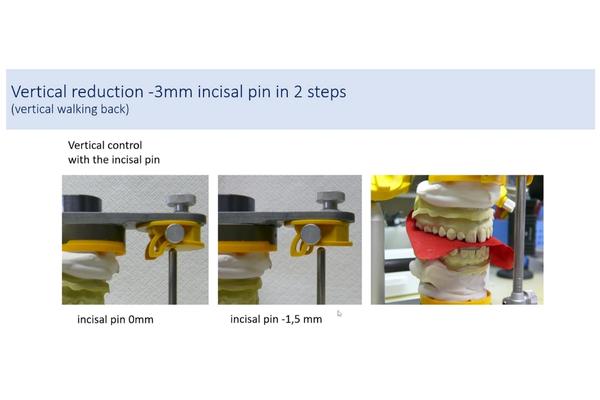 Vertical reduction -3mm incisal pin in 2 steps
(vertical walking back)

Vertical control
with the incisal pin

incisal pin 0mm

incisal pin -1,5 mm